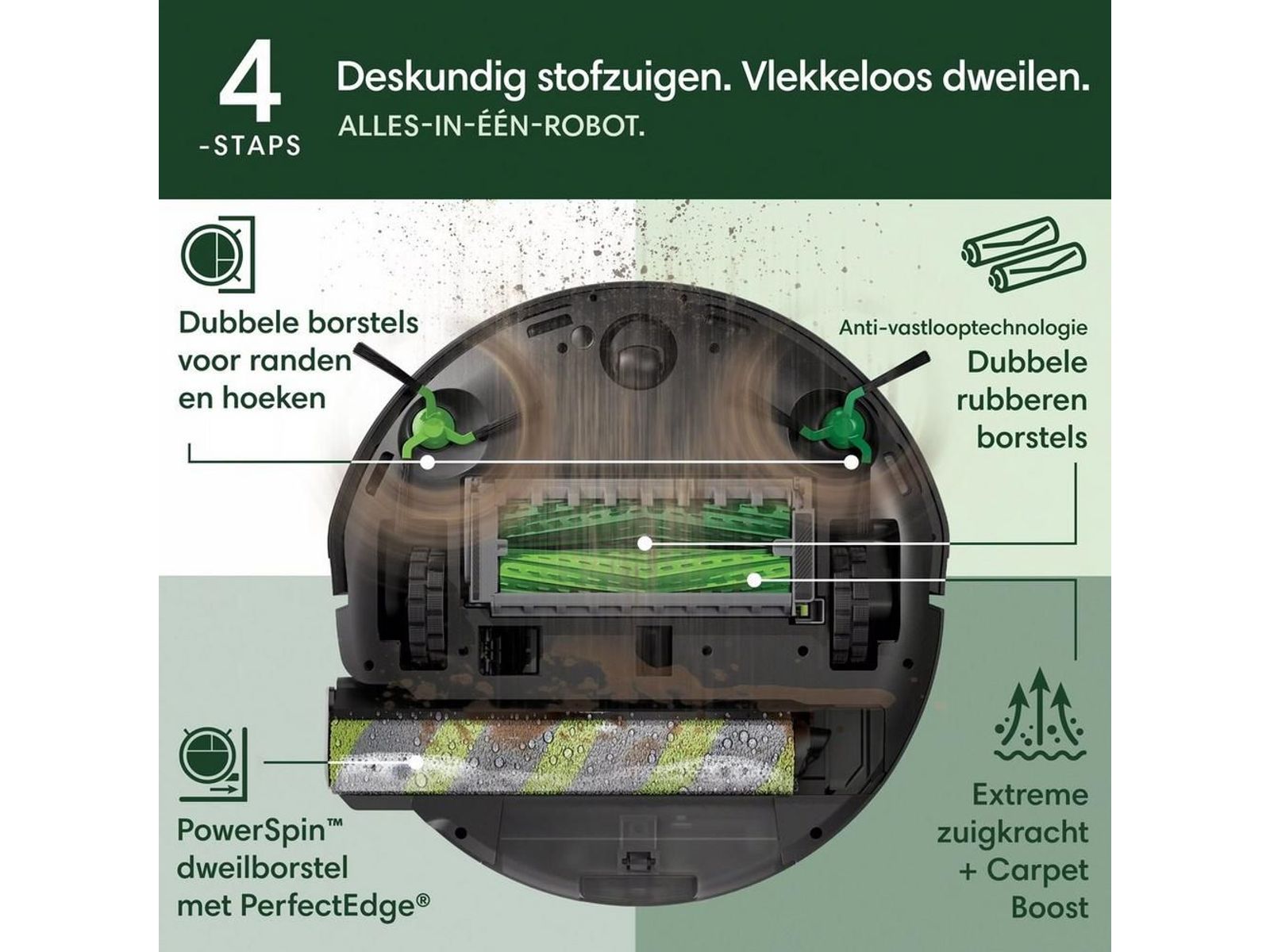 4
-STAPS

Deskundig stofzuigen. Vlekkeloos dweilen.
ALLES-IN-ÉÉN-ROBOT.

Dubbele borstels voor randen en hoeken

Anti-vastlooptechnologie
Dubbele rubberen borstels

PowerSpin™ dweilborstel met PerfectEdge®

Extreme zuigkracht + Carpet Boost