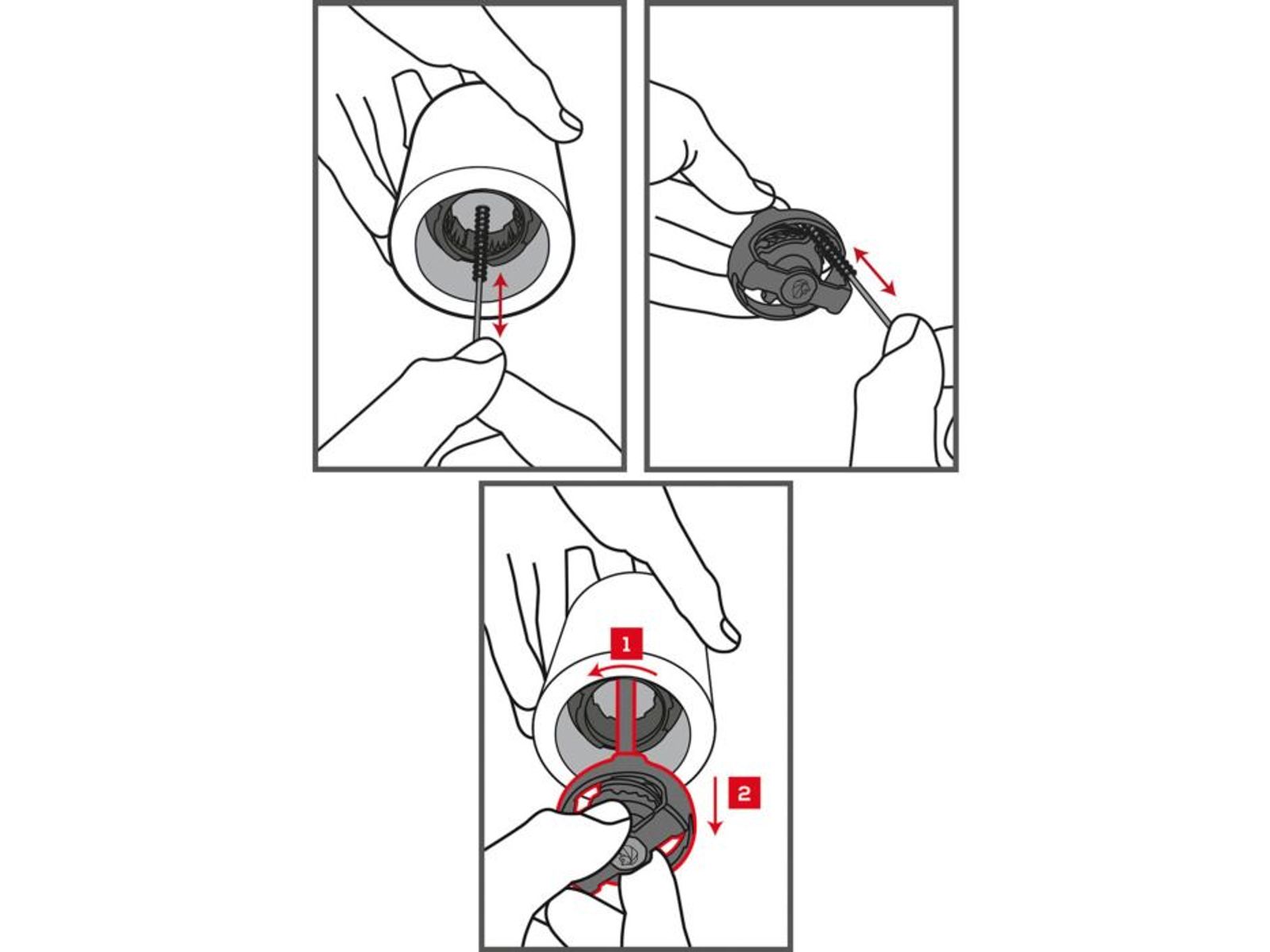 1

2