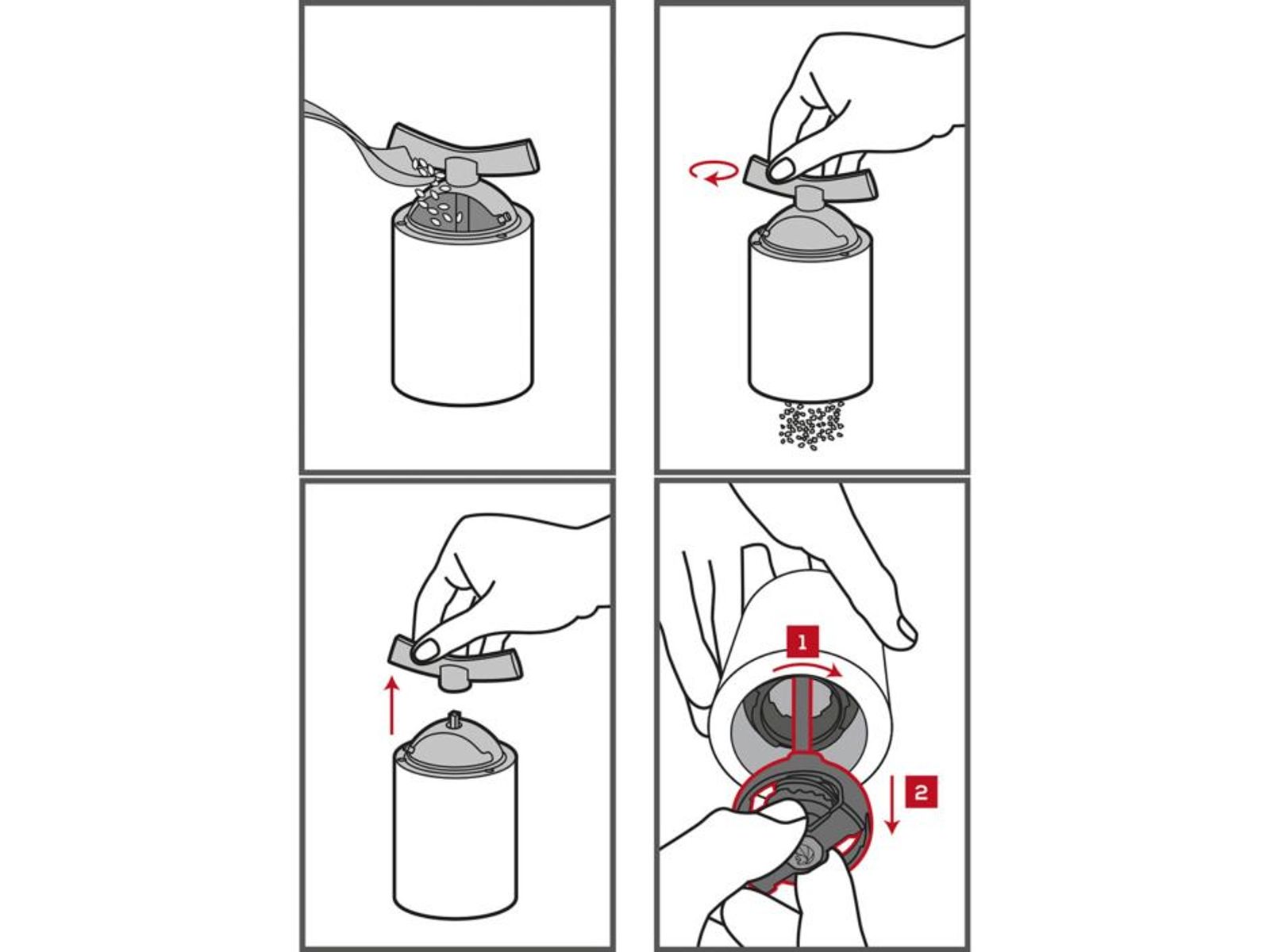 1
2