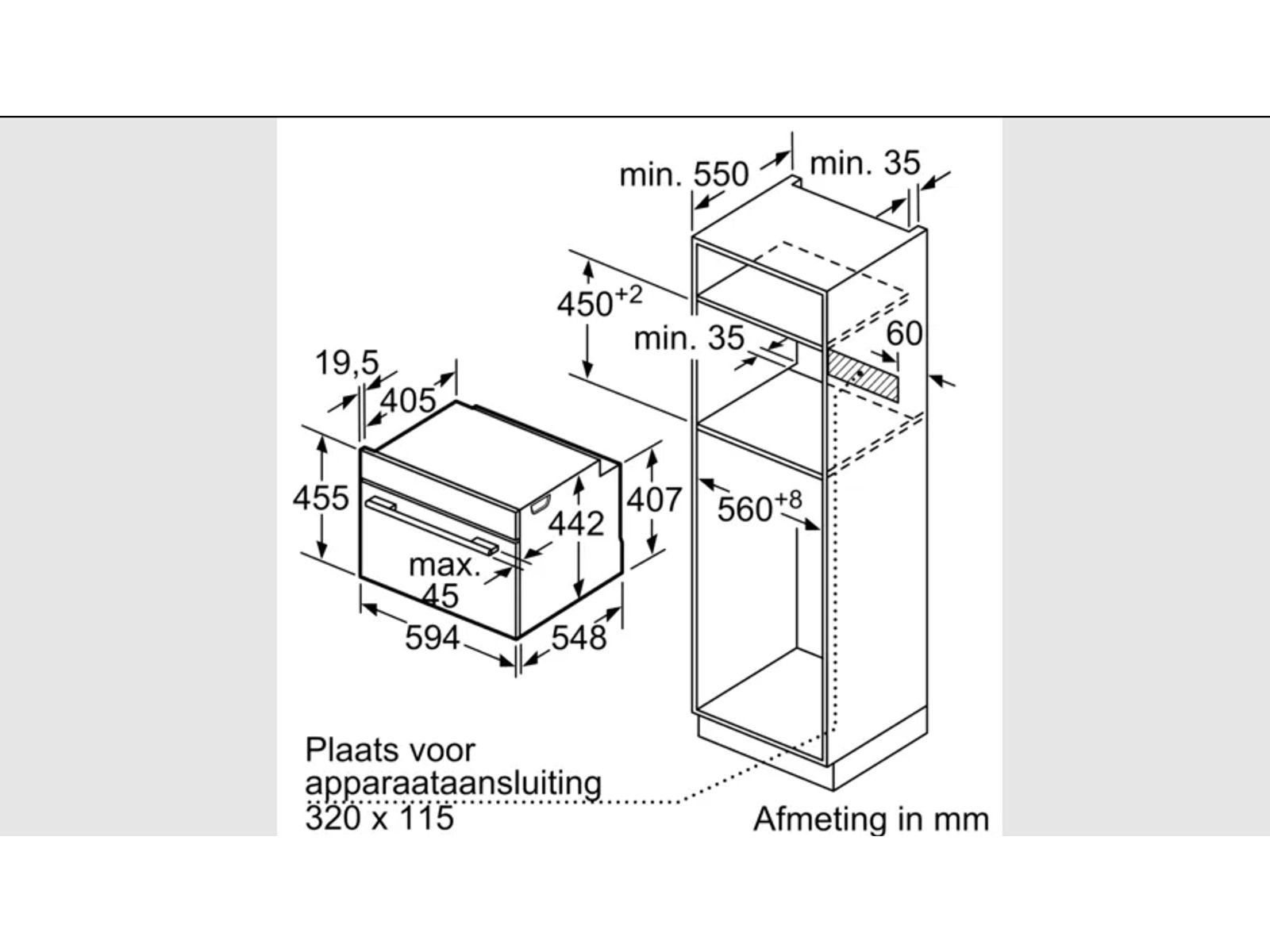 min. 550

min. 35

$450^{+2}$

min. 35

60

19,5

405

455

442

407

$560^{+8}$

max. 45

594

548

Plaats voor apparaataansluiting 320 x 115

Afmeting in mm