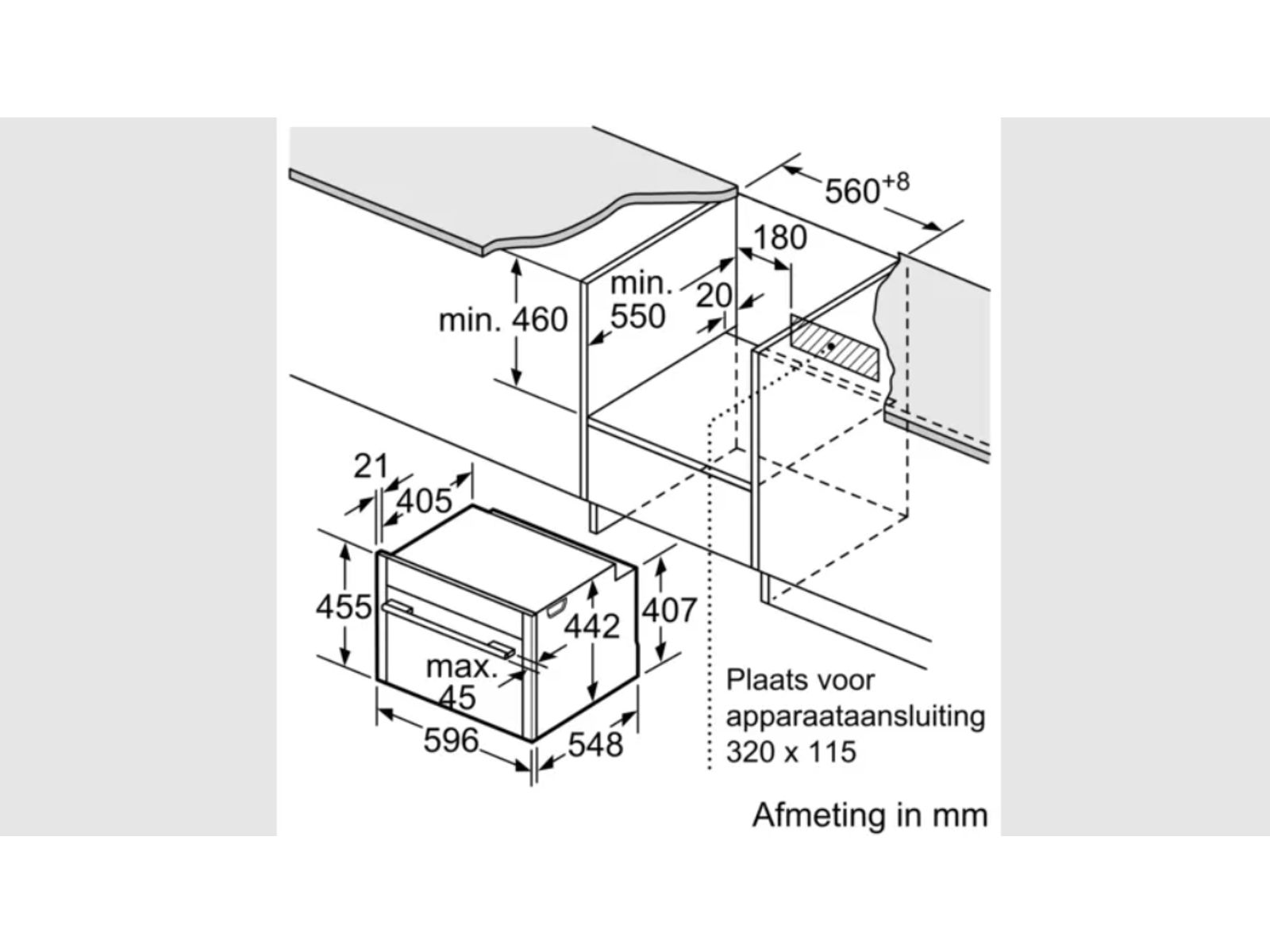 $560^{+8}$

180

min. 460

min. 550

20

21

405

455

442

407

max. 45

596

548

Plaats voor apparaataansluiting 320 x 115

Afmeting in mm