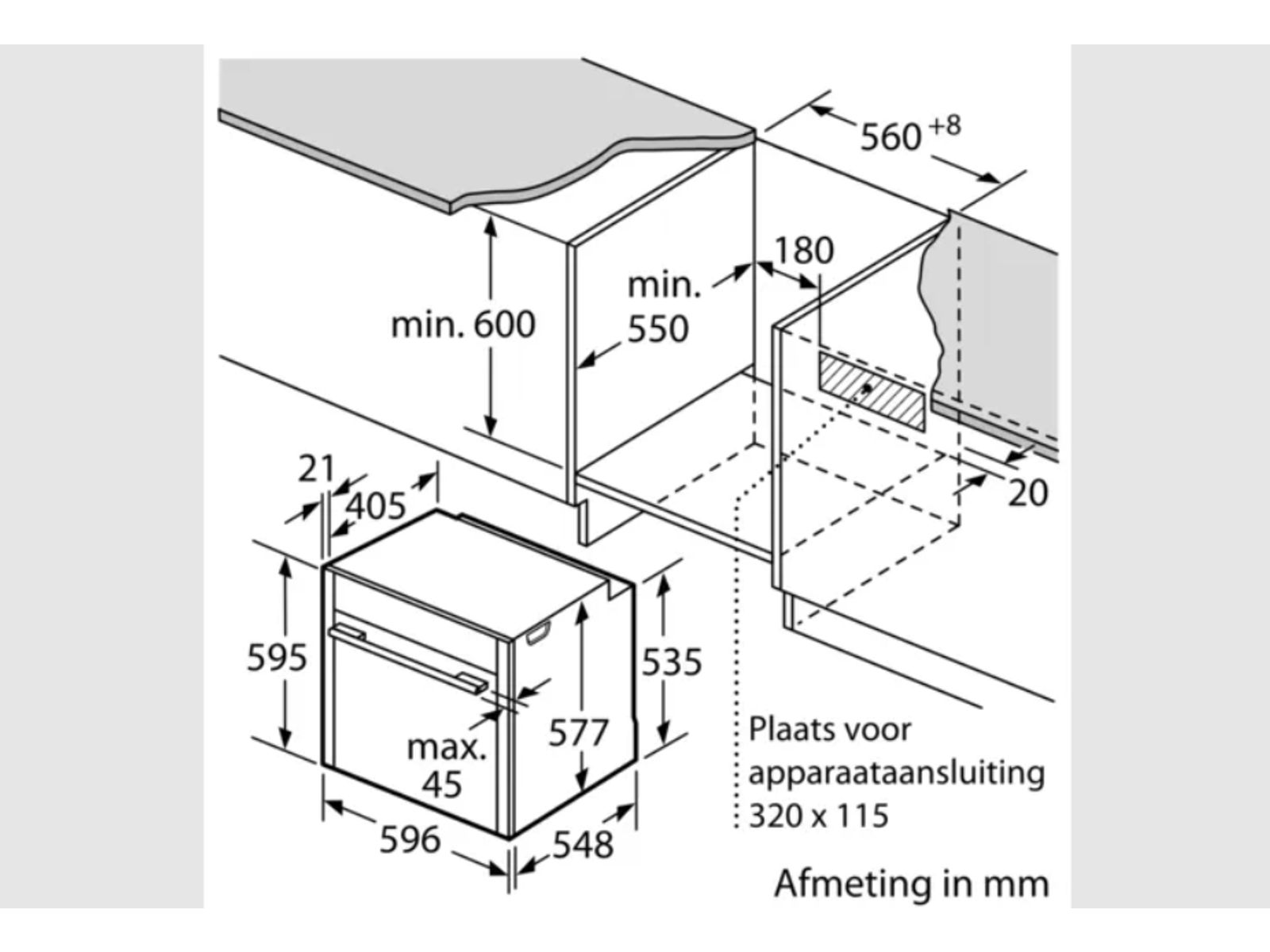 $560^{+8}$

180

min. 550

min. 600

20

21

405

595

535

577

max. 45

596

548

Plaats voor apparaataansluiting 320 x 115

Afmeting in mm