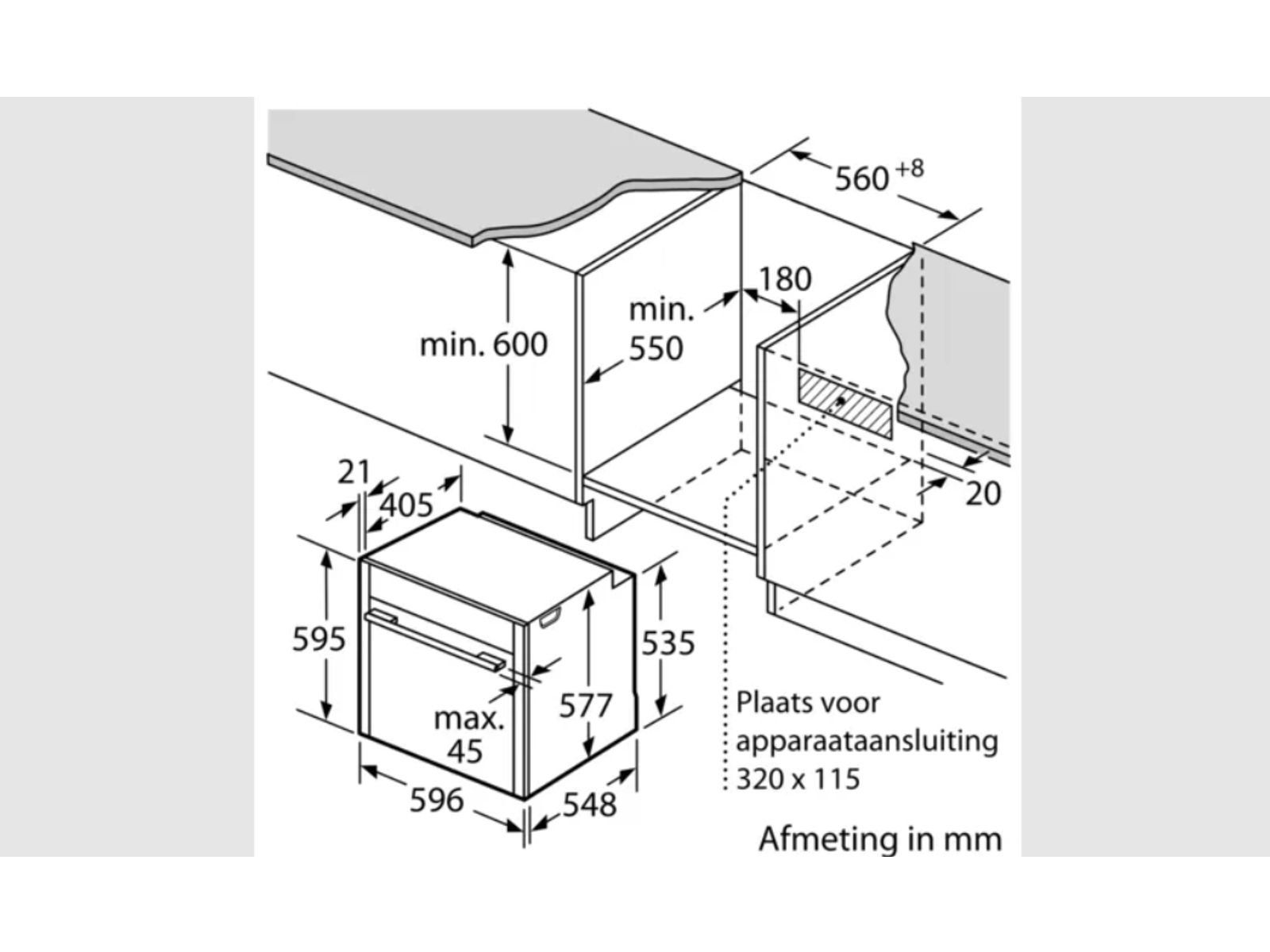 $560^{+8}$

180

min. 550

min. 600

20

21

405

595

535

577

max. 45

596

548

Plaats voor apparaataansluiting 320 x 115

Afmeting in mm