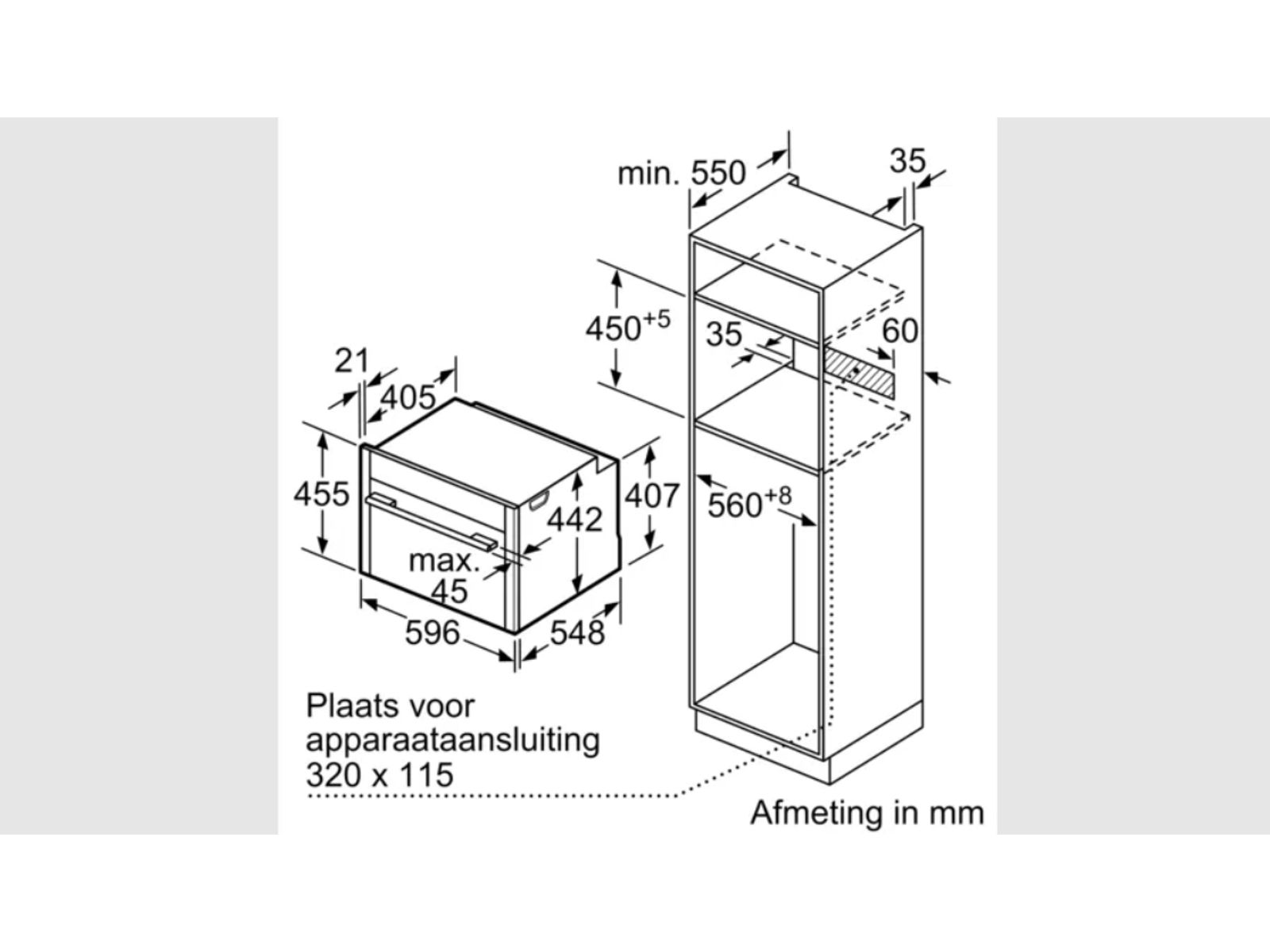 min. 550

35

$450^{+5}$

35

60

21

405

455

442

407

$560^{+8}$

max.
45

596

548

Plaats voor
apparaataansluiting
320 x 115

Afmeting in mm