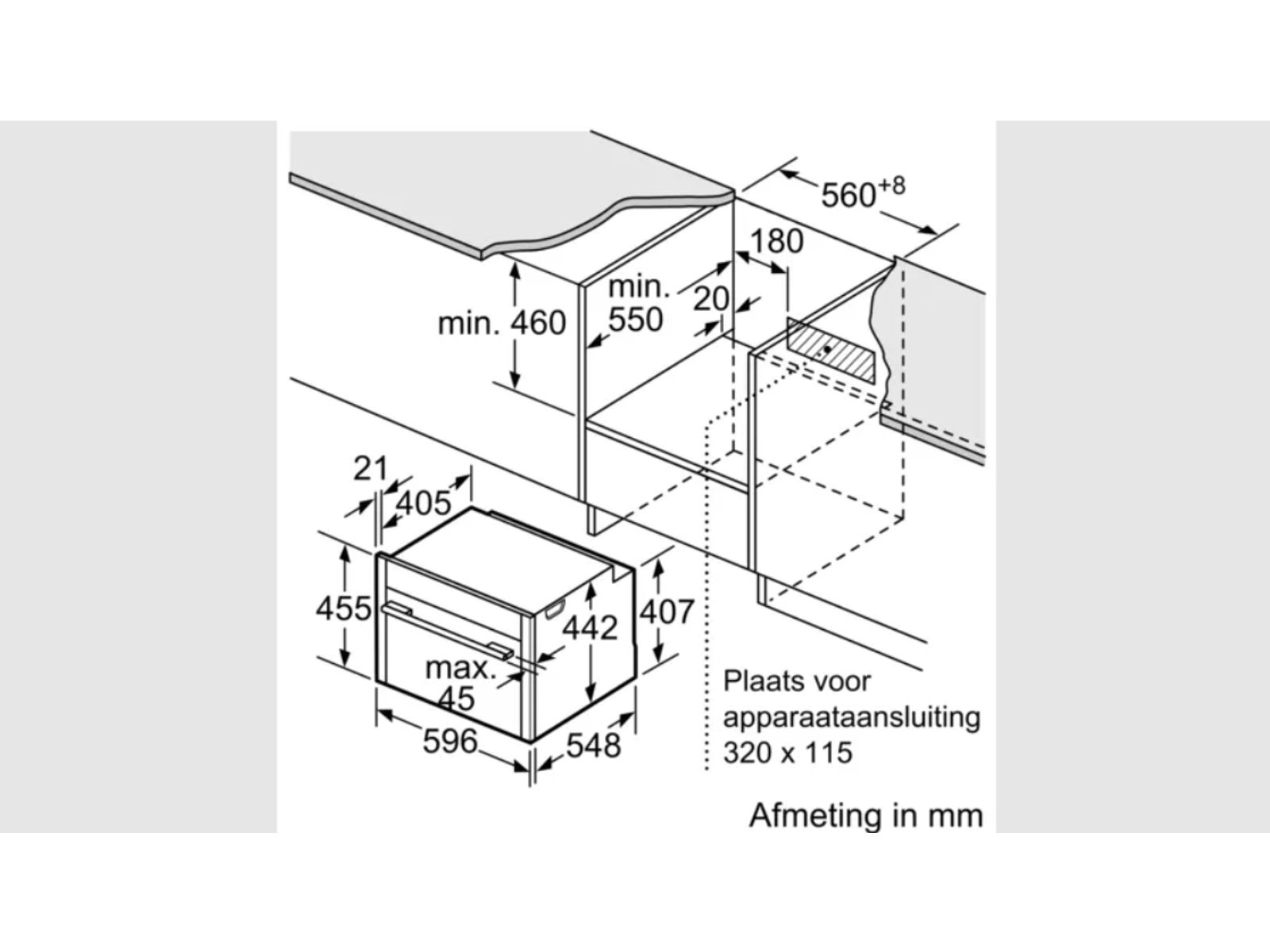 $560^{+8}$

180

min. 460

min. 550

20

21

405

455

442

407

max. 45

596

548

Plaats voor apparaataansluiting 320 x 115

Afmeting in mm