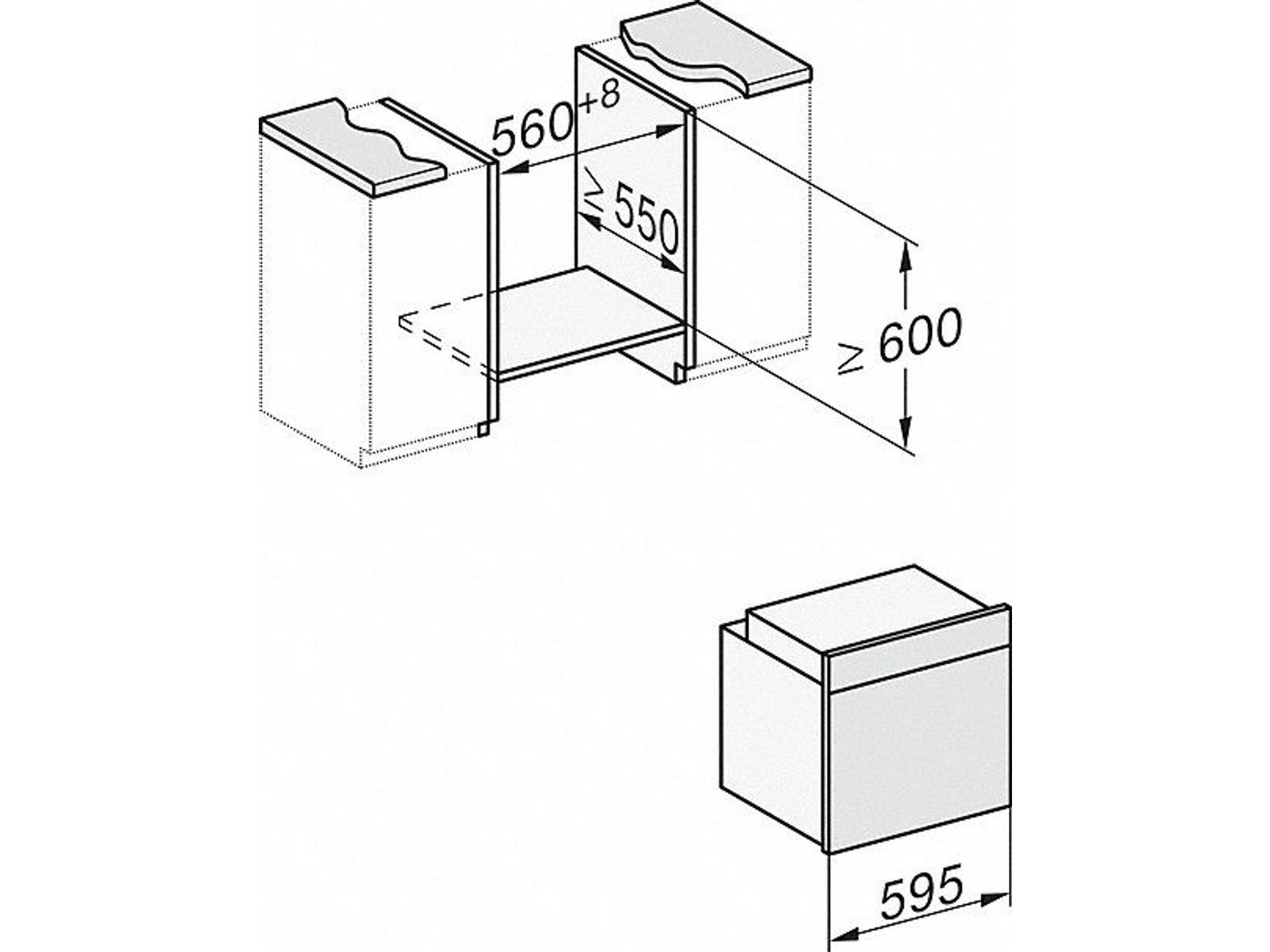 $560^{+8}$

$\geq 550$

$\geq 600$

595