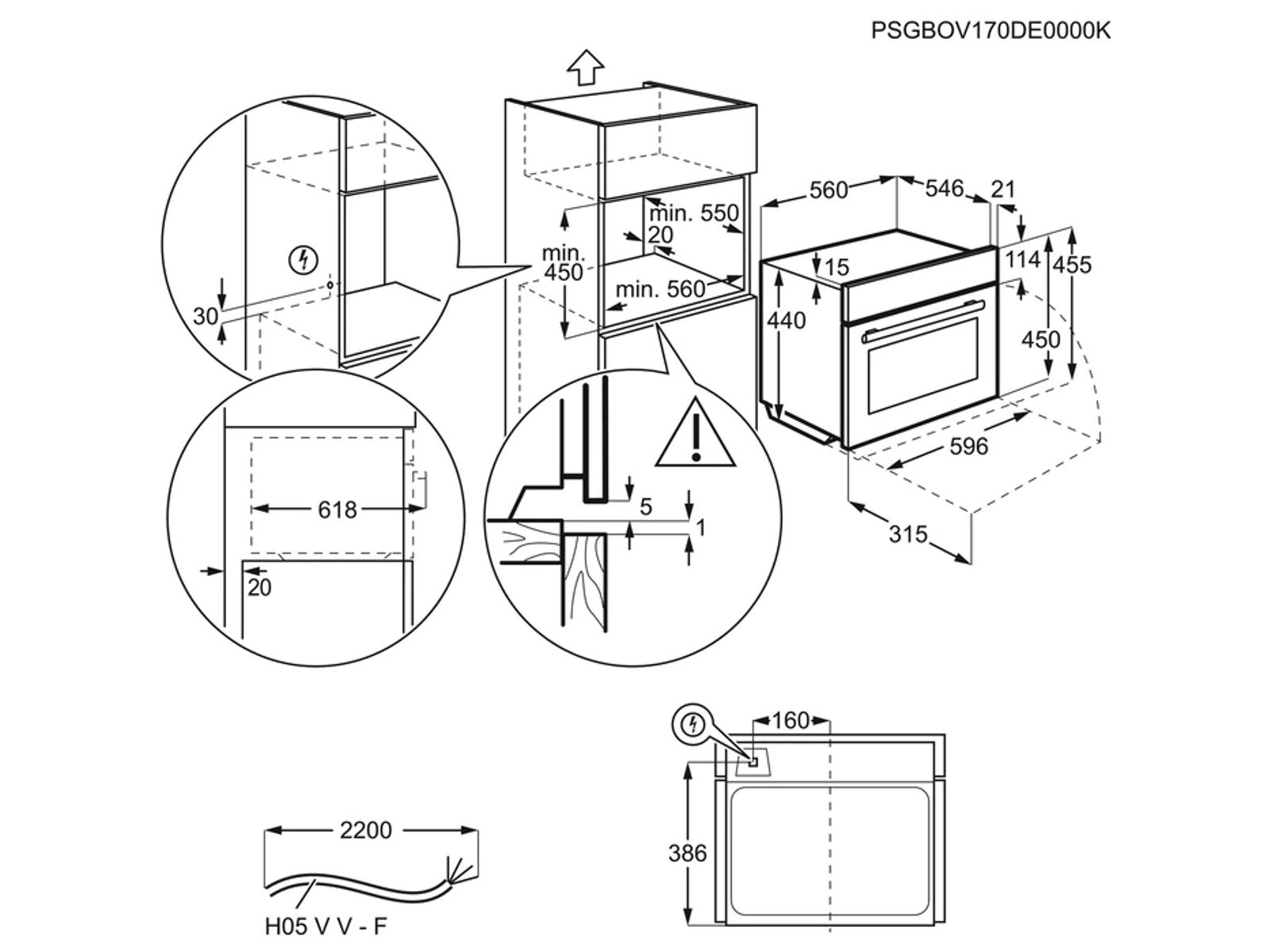 PSGBOV170DE0000K

30

min. 550
20
min. 450
min. 560

560
546
21
15
114
455
440
450
596
315

618
20

5
1

160
386

2200
H05 V V - F