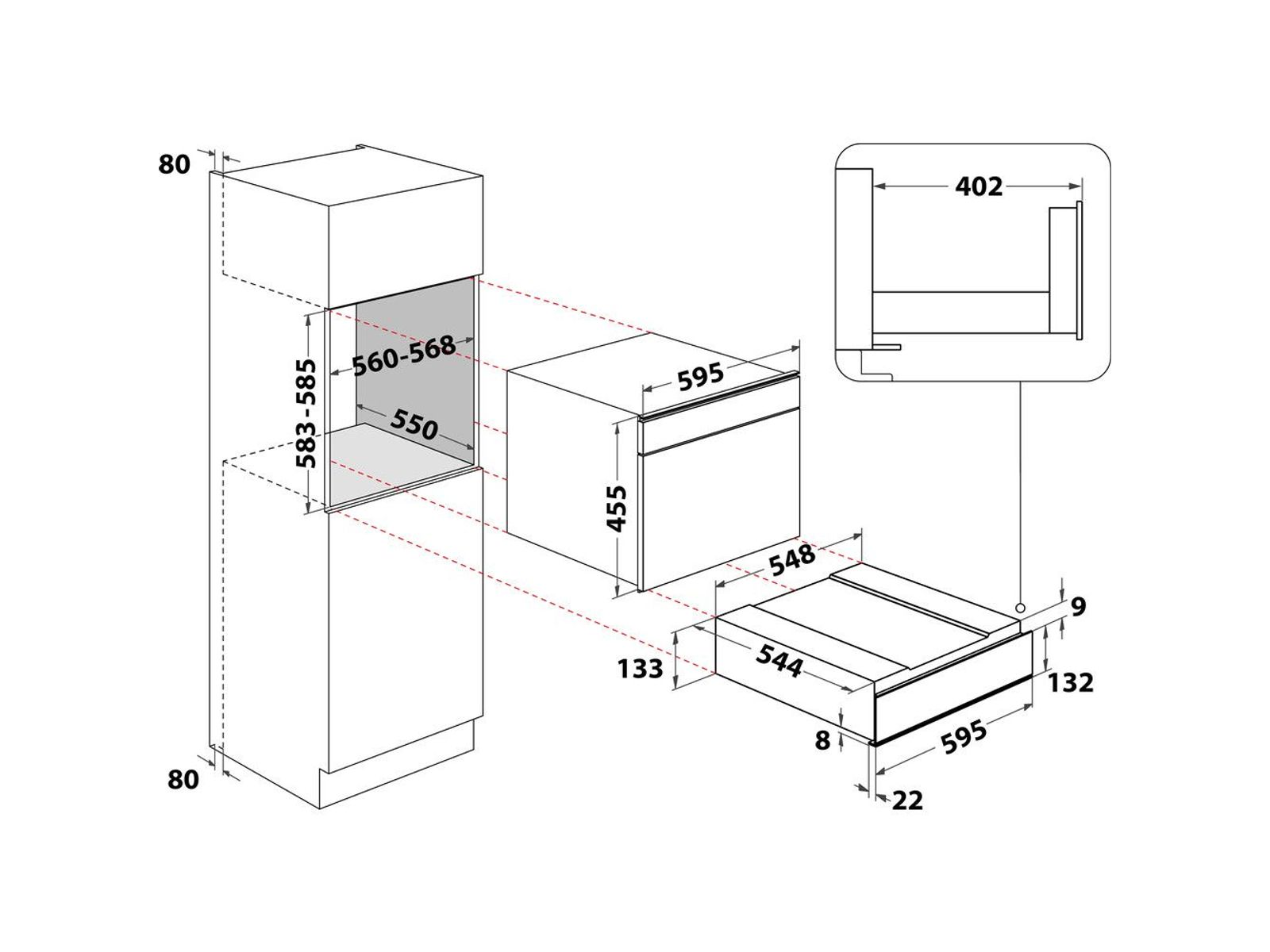 80

583-585

560-568

550

80

595

455

402

548

9

133

544

132

8

595

22