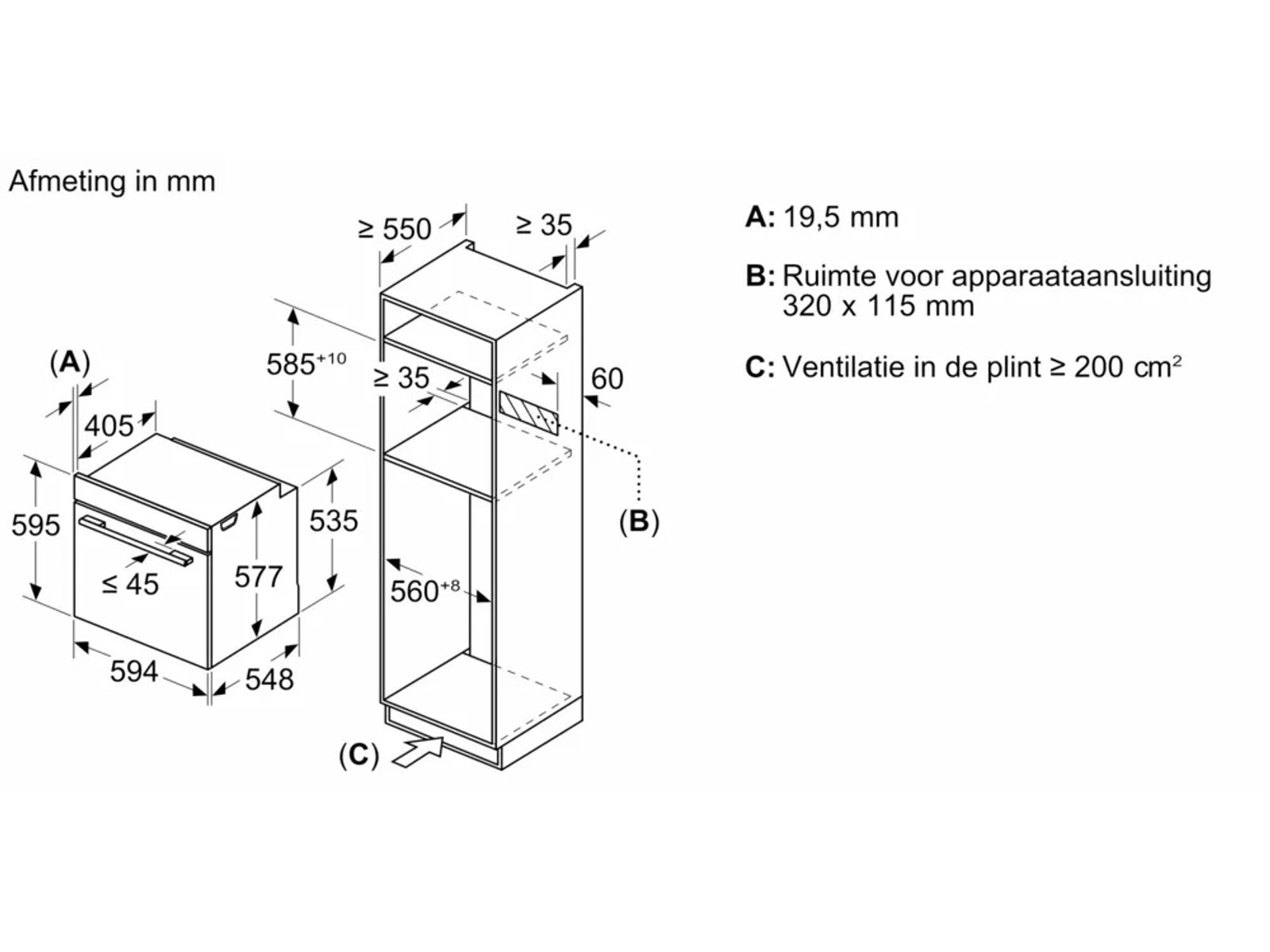 Afmeting in mm

(A)

405

595

≤ 45

577

535

594

548

≥ 550

≥ 35

$585^{+10}$

≥ 35

60

(B)

$560^{+8}$

(C)

A: 19,5 mm

B: Ruimte voor apparaataansluiting 320 x 115 mm

C: Ventilatie in de plint ≥ 200 $cm^2$