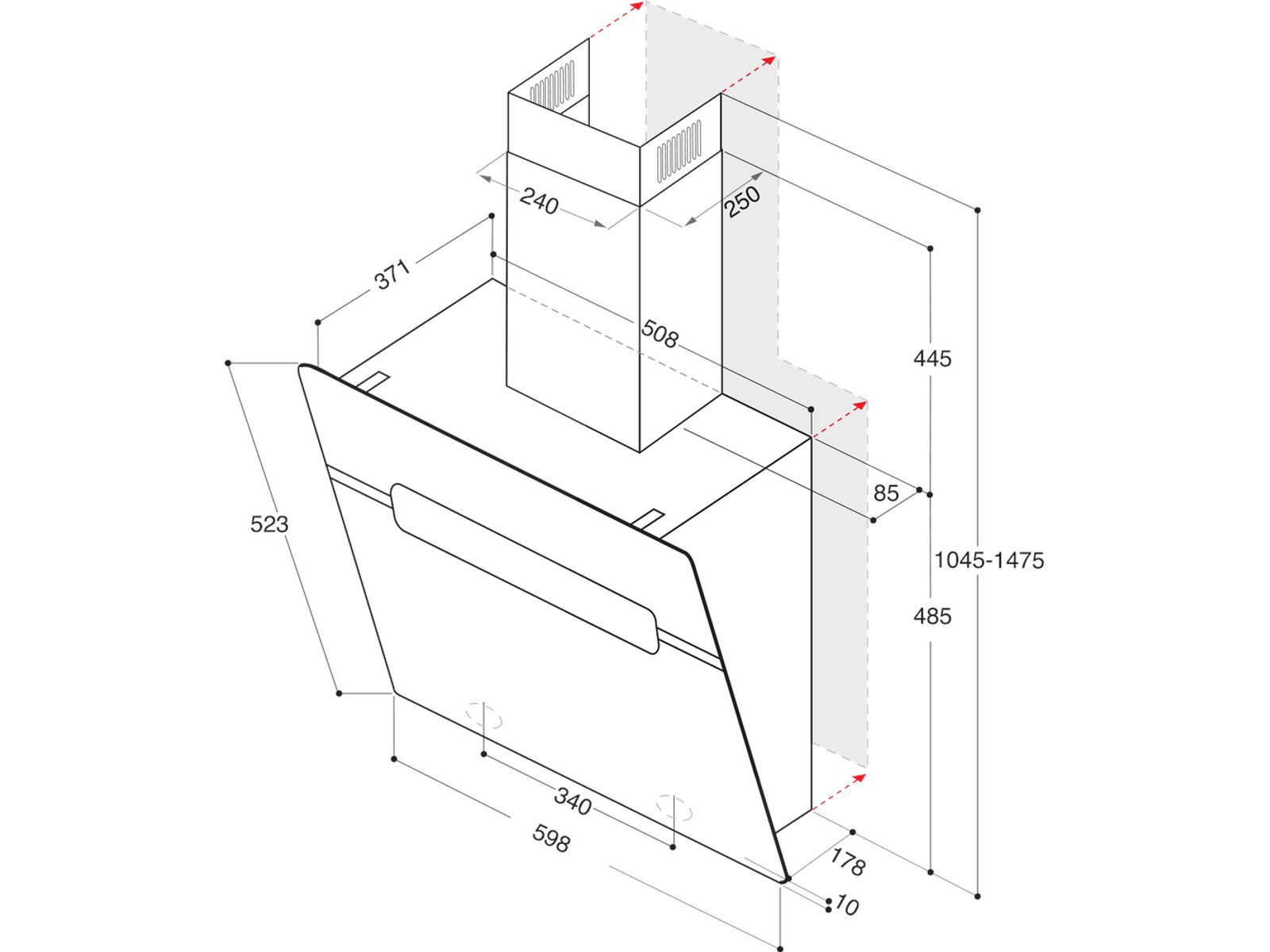 240
250
371
508
445
523
85
1045-1475
485
340
598
178
10