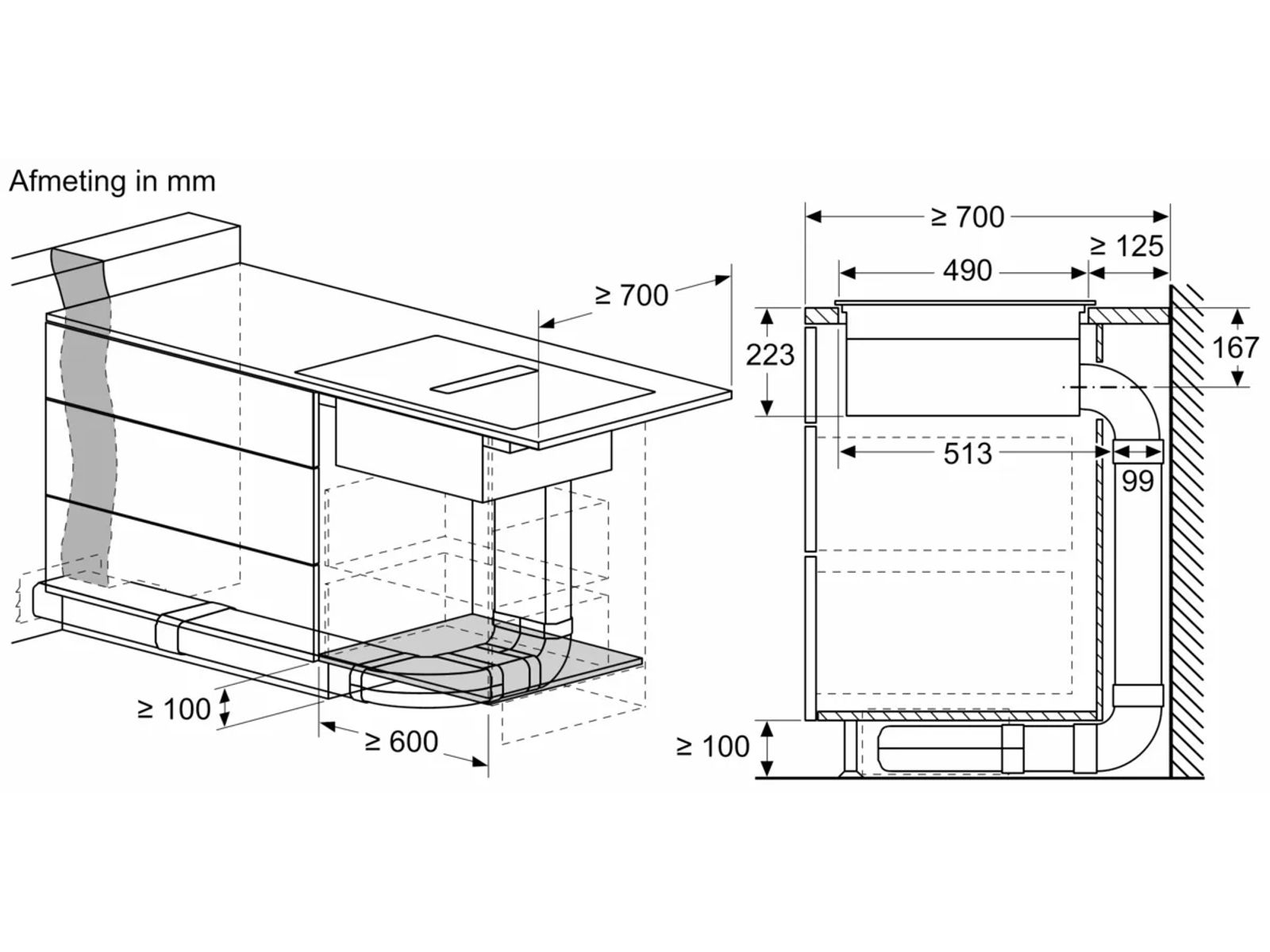 Afmeting in mm

≥ 700

≥ 100

≥ 600

≥ 700

≥ 125

490

223

167

513

99

≥ 100