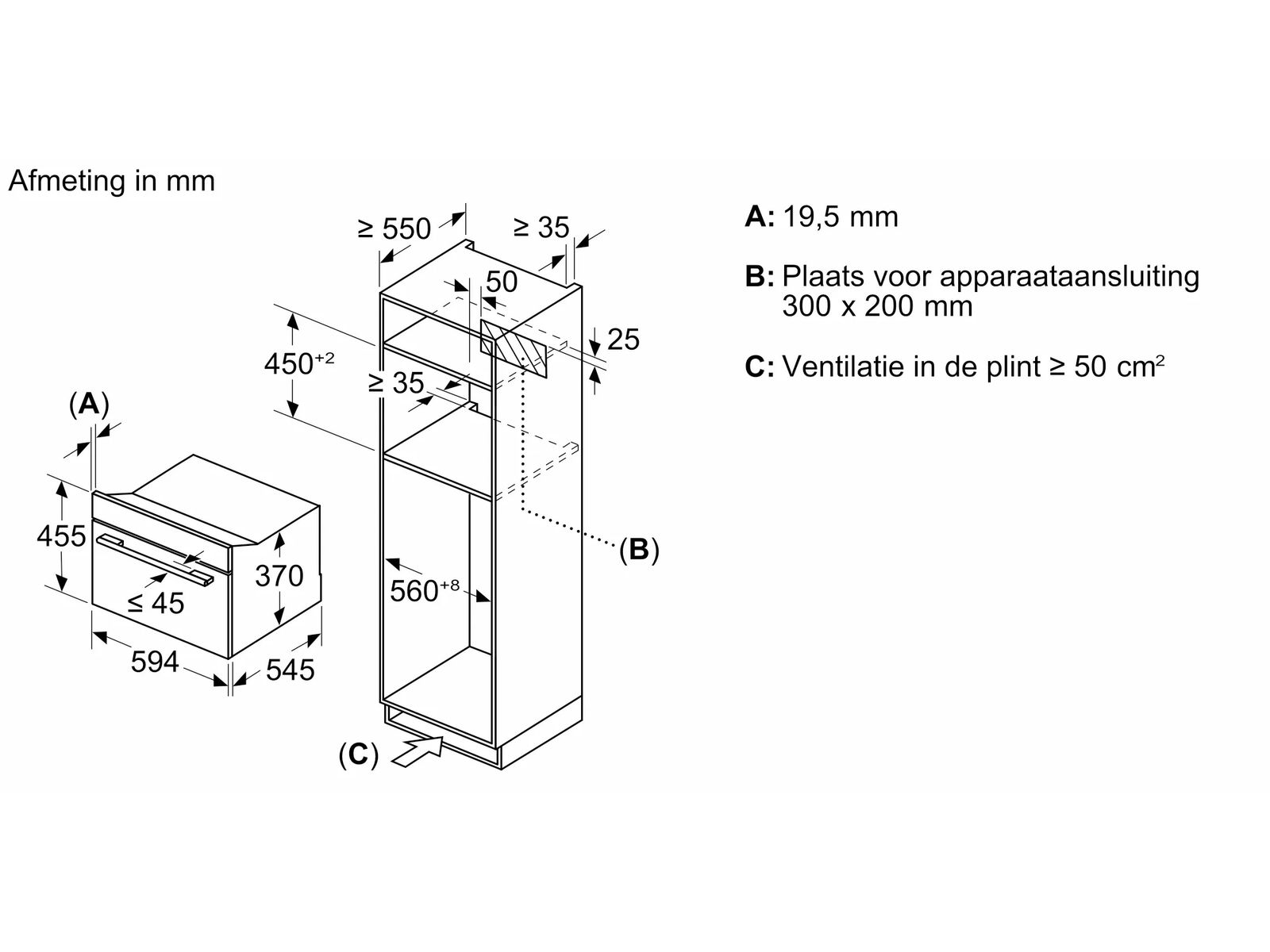 Afmeting in mm

≥ 550

≥ 35

50

25

$450^{+2}$

≥ 35

(A)

455

370

≤ 45

594

545

$560^{+8}$

(B)

(C)

A: 19,5 mm

B: Plaats voor apparaataansluiting 300 x 200 mm

C: Ventilatie in de plint ≥ 50 $cm^2$