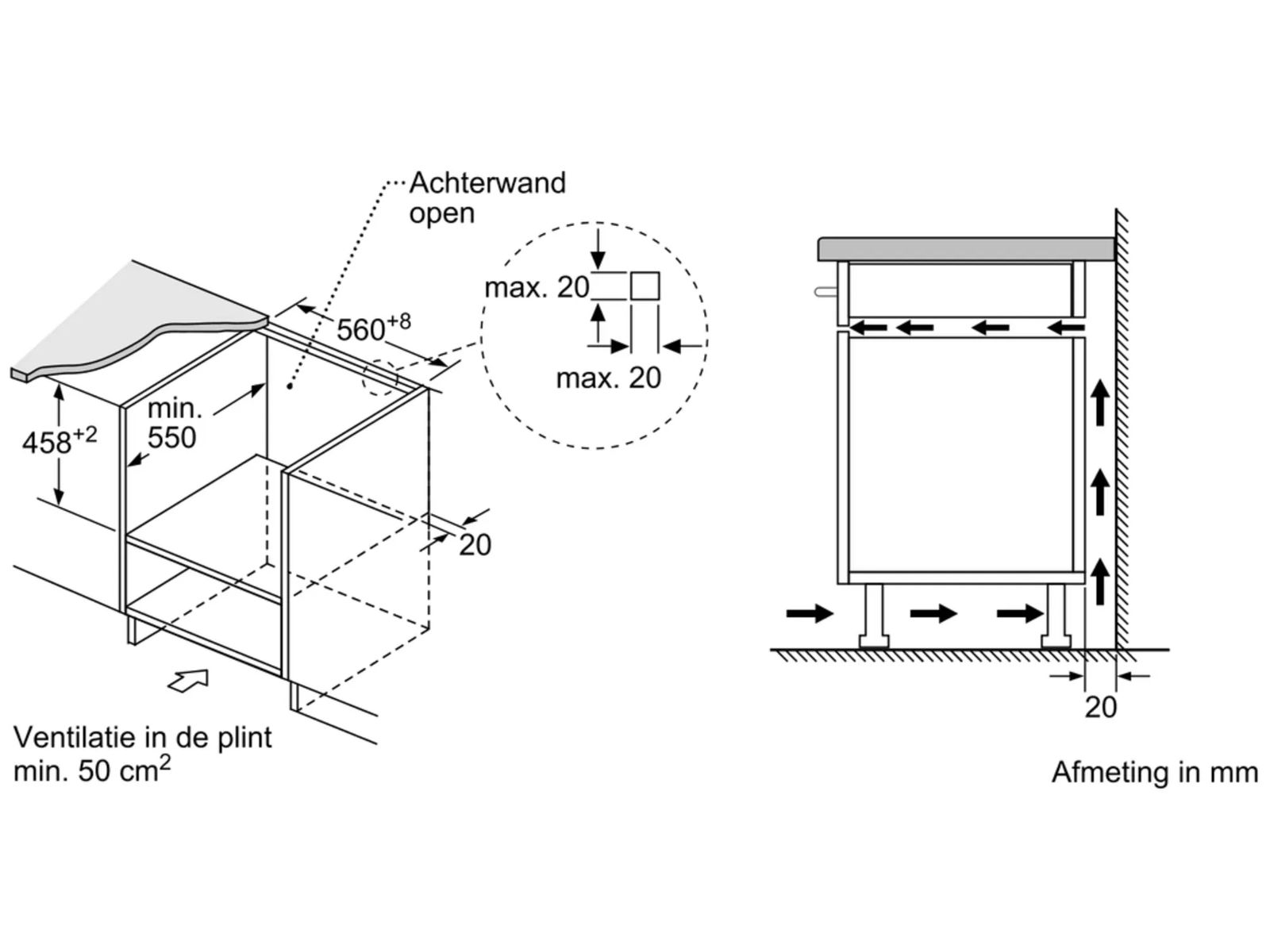 Achterwand open

max. 20

max. 20

$560^{+8}$

min. 550

$458^{+2}$

20

Ventilatie in de plint min. 50 $cm^2$

20

Afmeting in mm